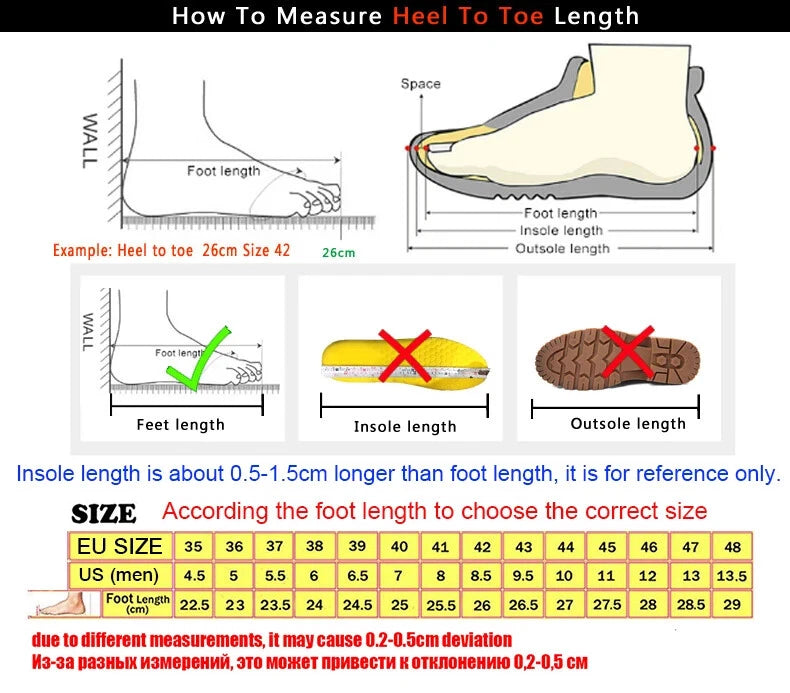 How To Measure Heel To Toe Length

WALL

Foot length

Example: Heel to toe 26cm Size 42

26cm

Space

Foot length
Insole length
Outsole length

WALL

Foot length

Feet length

Insole length

Outsole length

Insole length is about 0.5-1.5cm longer than foot length, it is for reference only.

SIZE According the foot length to choose the correct size

| EU SIZE | 35 | 36 | 37 | 38 | 39 | 40 | 41 | 42 | 43 | 44 | 45 | 46 | 47 | 48 |
|---|---|---|---|---|---|---|---|---|---|---|---|---|---|---|
| US (men) | 4.5 | 5 | 5.5 | 6 | 6.5 | 7 | 8 | 8.5 | 9.5 | 10 | 11 | 12 | 13 | 13.5 |
| Foot Length (cm) | 22.5 | 23 | 23.5 | 24 | 24.5 | 25 | 25.5 | 26 | 26.5 | 27 | 27.5 | 28 | 28.5 | 29 |

due to different measurements, it may cause 0.2-0.5cm deviation
Из-за разных измерений, это может привести к отклонению 0,2-0,5 см