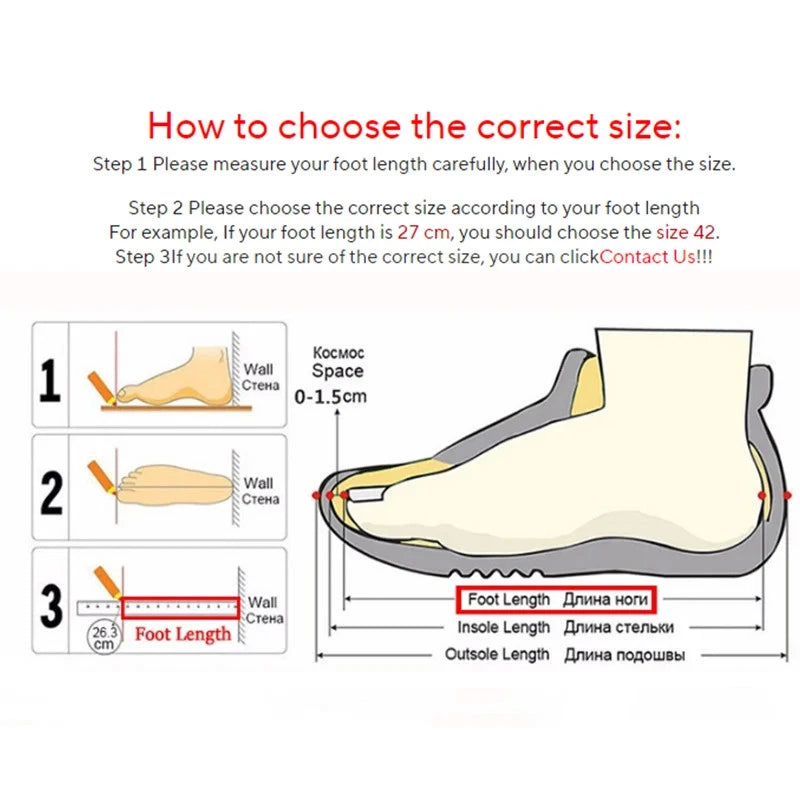 How to choose the correct size:
Step 1 Please measure your foot length carefully, when you choose the size.

Step 2 Please choose the correct size according to your foot length
For example, If your foot length is 27 cm, you should choose the size 42.
Step 3If you are not sure of the correct size, you can clickContact Us!!!

1
Wall
Стена

2
Wall
Стена

3
Wall
Стена
26.3 cm
Foot Length

Космос
Space
0-1.5cm

Foot Length Длина ноги
Insole Length Длина стельки
Outsole Length Длина подошвы